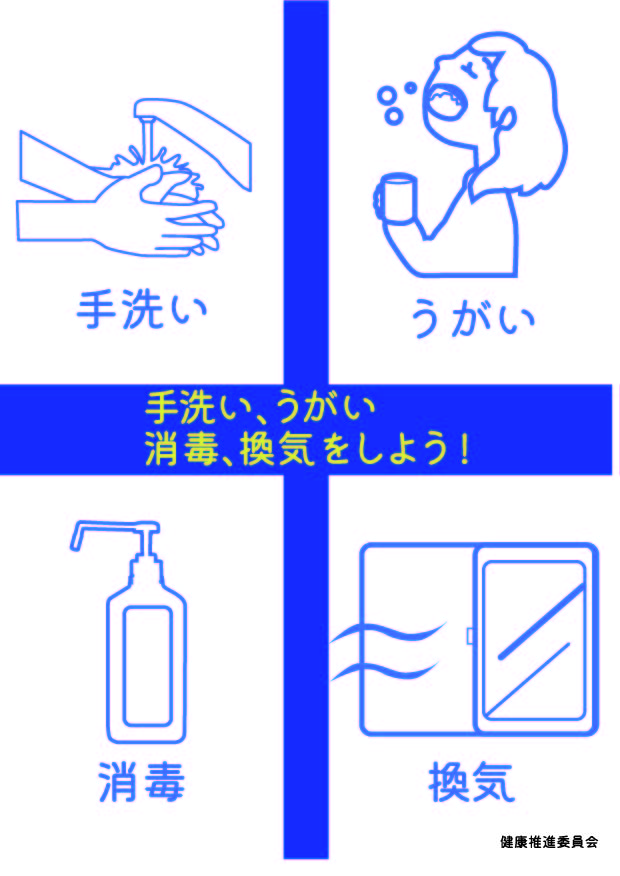 手洗い

うがい

手洗い、うがい
消毒、換気をしよう！

消毒

換気

健康推進委員会